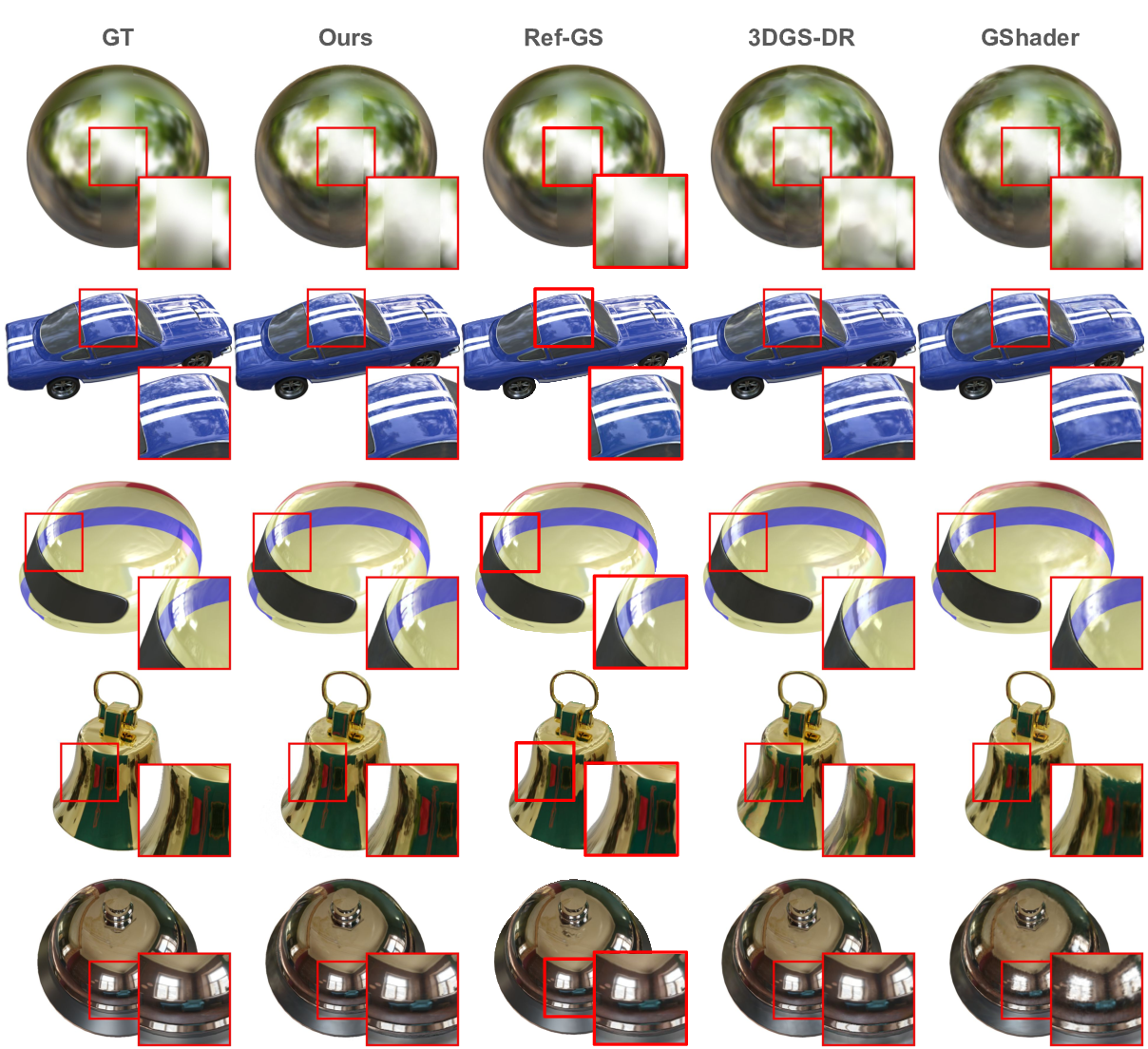 GT Ours Ref-GS 3DGS-DR GShader